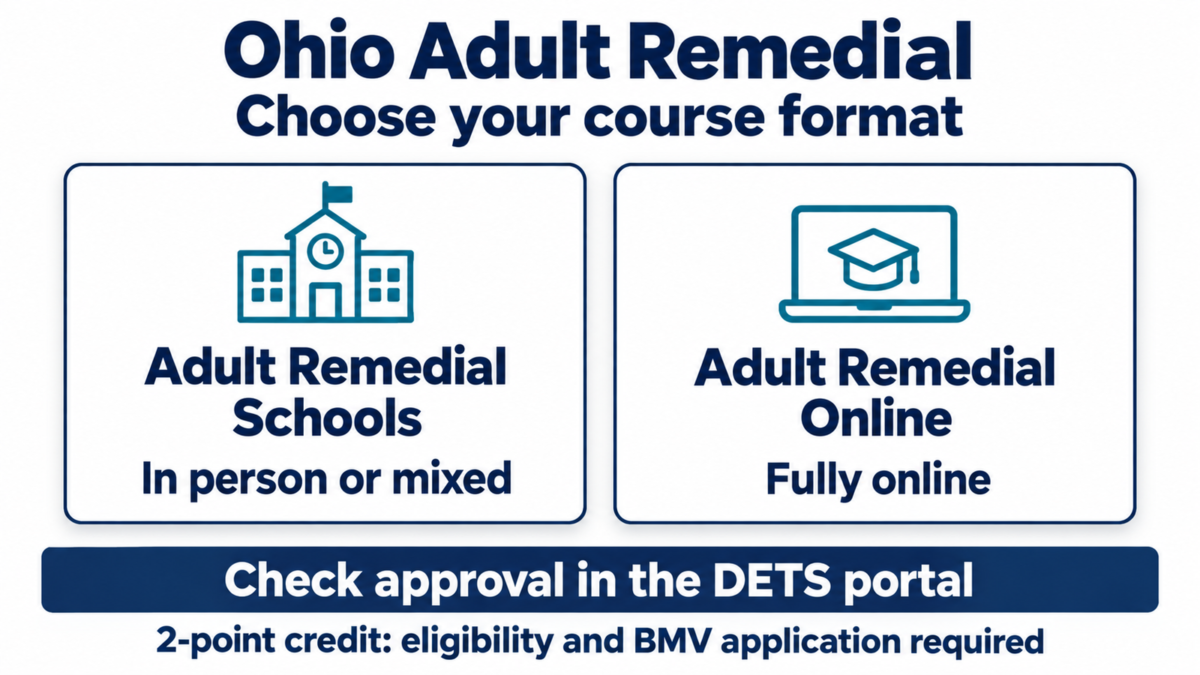 Ohio Adult Remedial
Choose your course format

Adult Remedial Schools

In person or mixed

Adult Remedial Online

Fully online

Check approval in the DETS portal

2-point credit: eligibility and BMV application required